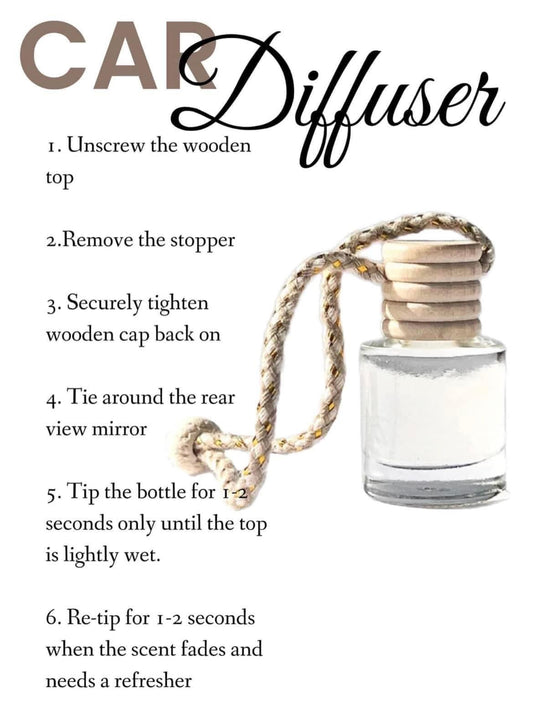 CAR Diffuser

1. Unscrew the wooden top

2.Remove the stopper

3. Securely tighten wooden cap back on

4. Tie around the rear view mirror

5. Tip the bottle for 1-2 seconds only until the top is lightly wet.

6. Re-tip for 1-2 seconds when the scent fades and needs a refresher