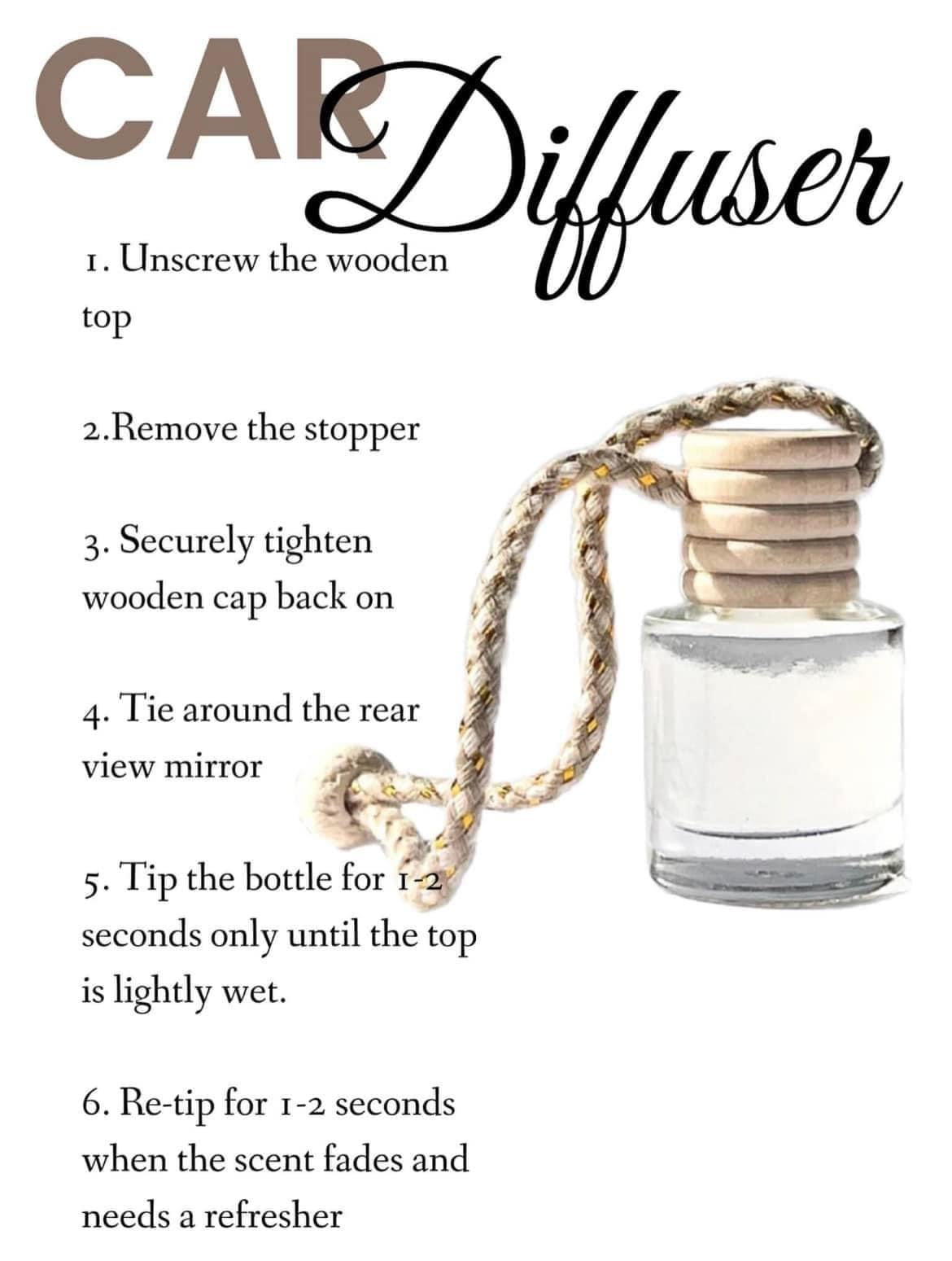 CAR Diffuser

1. Unscrew the wooden top

2.Remove the stopper

3. Securely tighten wooden cap back on

4. Tie around the rear view mirror

5. Tip the bottle for 1-2 seconds only until the top is lightly wet.

6. Re-tip for 1-2 seconds when the scent fades and needs a refresher